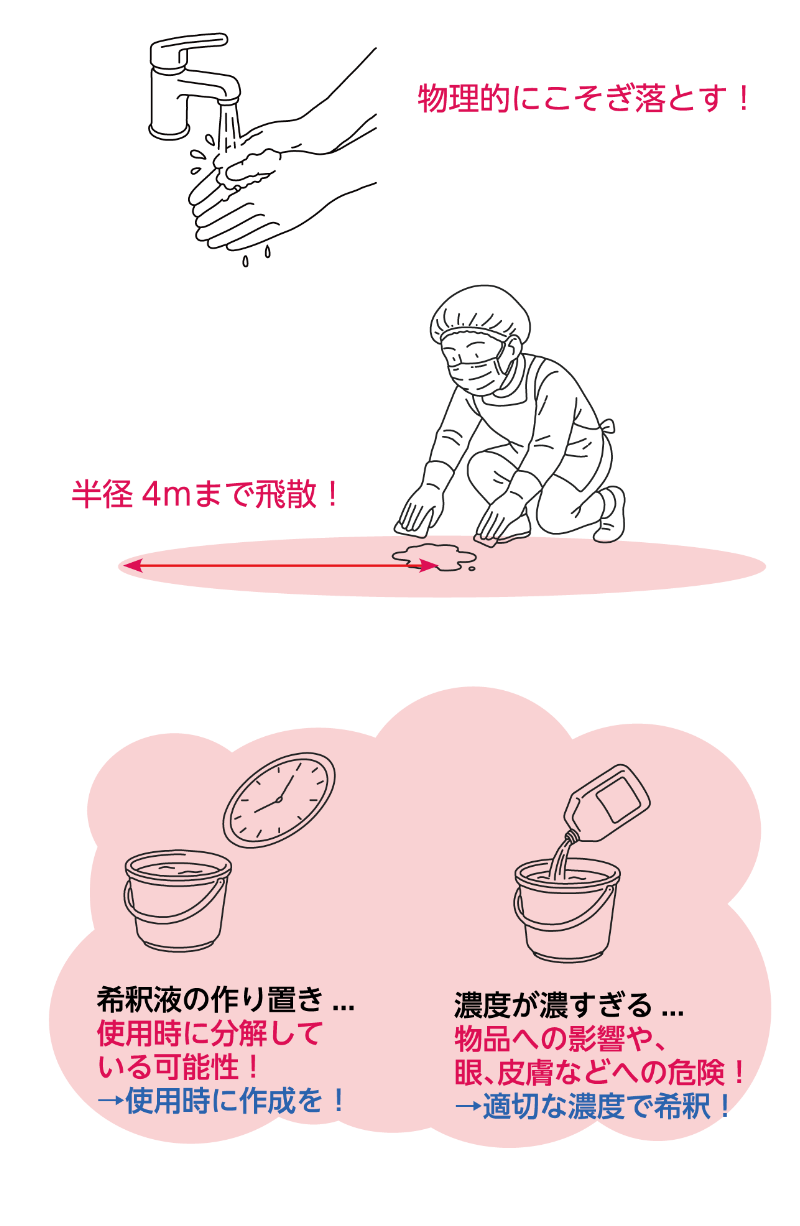 物理的にこそぎ落とす！

半径 4mまで飛散！

希釈液の作り置き ...
使用時に分解している可能性！
→使用時に作成を！

濃度が濃すぎる ...
物品への影響や、眼、皮膚などへの危険！
→適切な濃度で希釈！